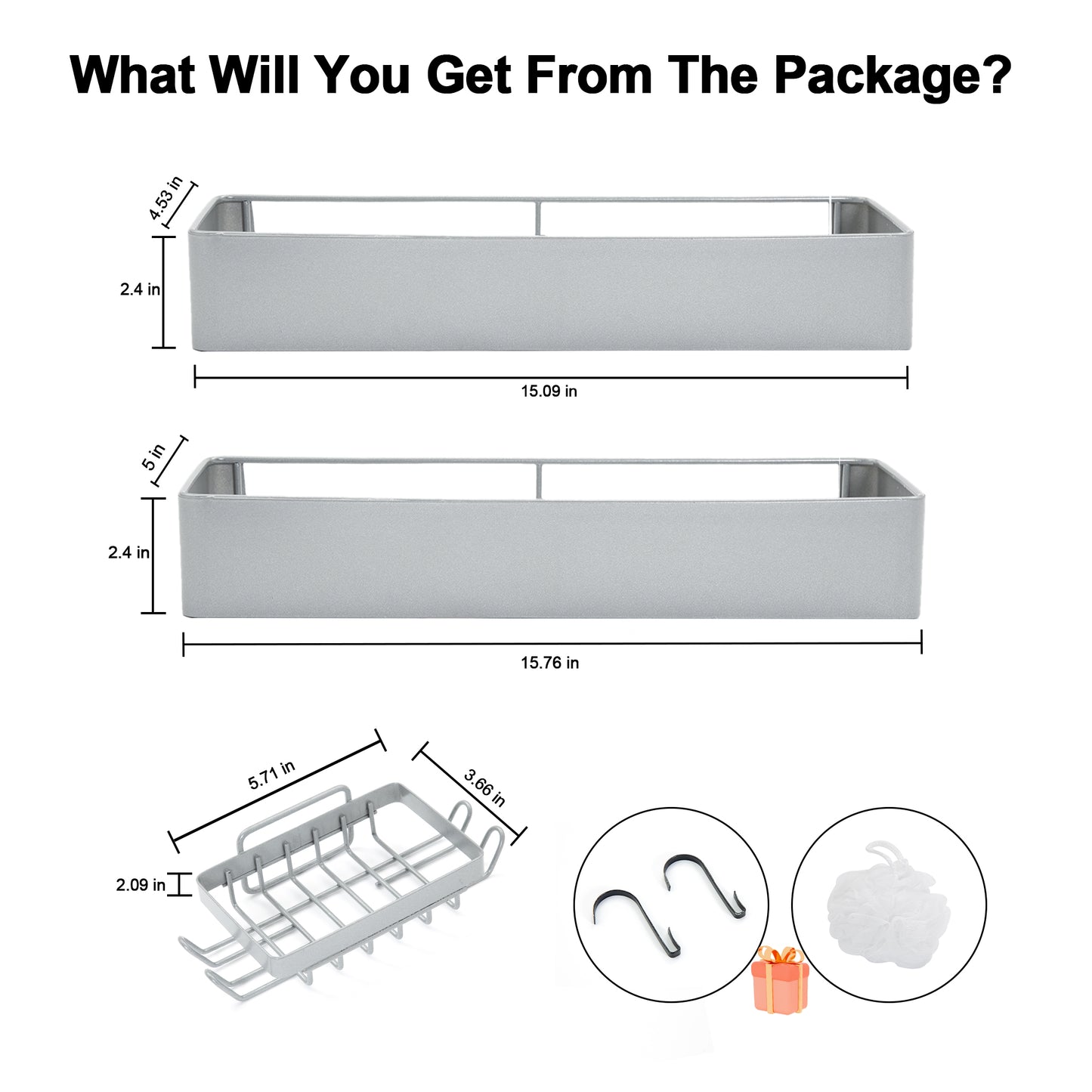 What Will You Get From The Package?

4.53 in

2.4 in

15.09 in

5 in

2.4 in

15.76 in

5.71 in

3.66 in

2.09 in