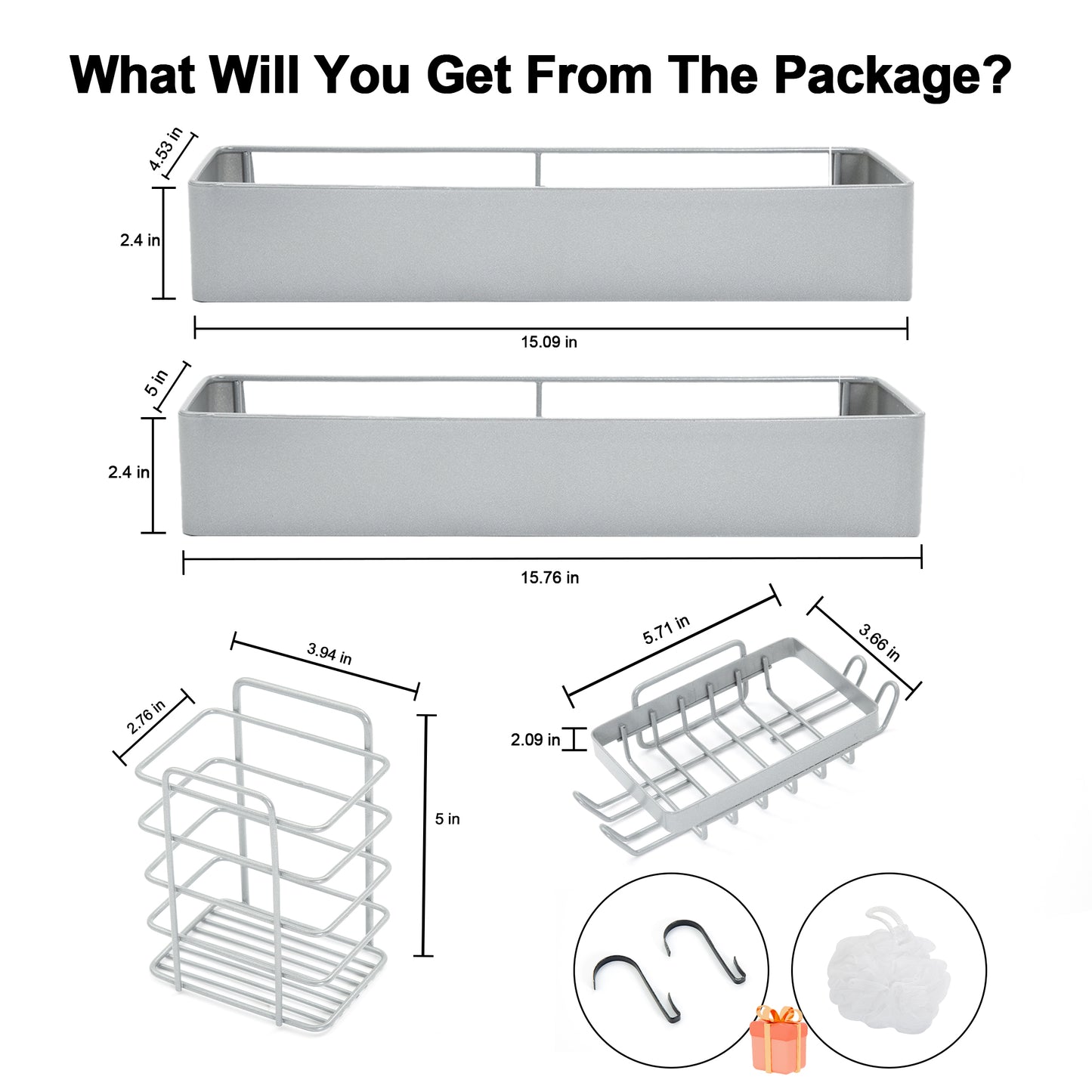 What Will You Get From The Package?

4.53 in

2.4 in

15.09 in

5 in

2.4 in

15.76 in

3.94 in

2.76 in

5 in

5.71 in

3.66 in

2.09 in