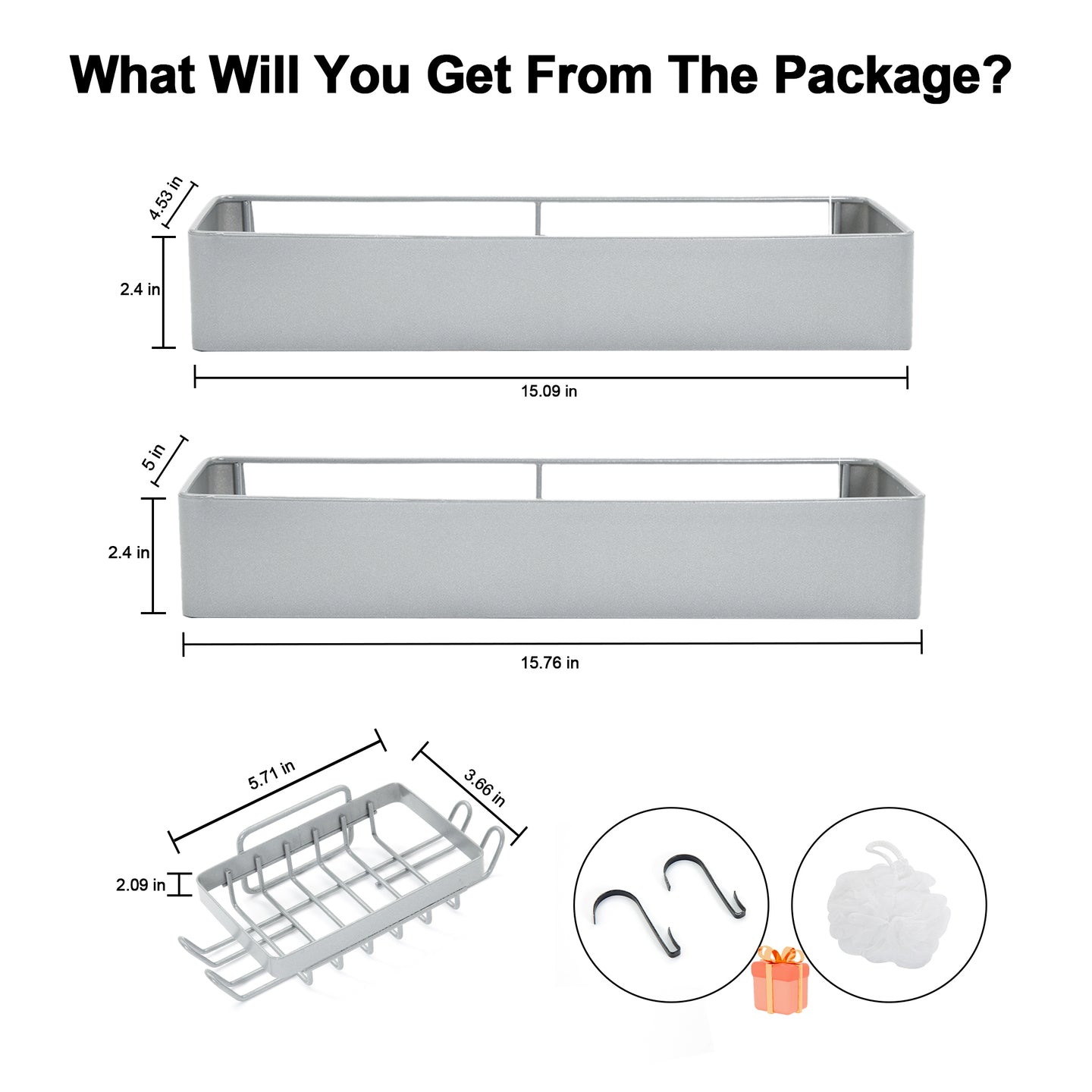 What Will You Get From The Package?

4.53 in

2.4 in

15.09 in

5 in

2.4 in

15.76 in

5.71 in

3.66 in

2.09 in