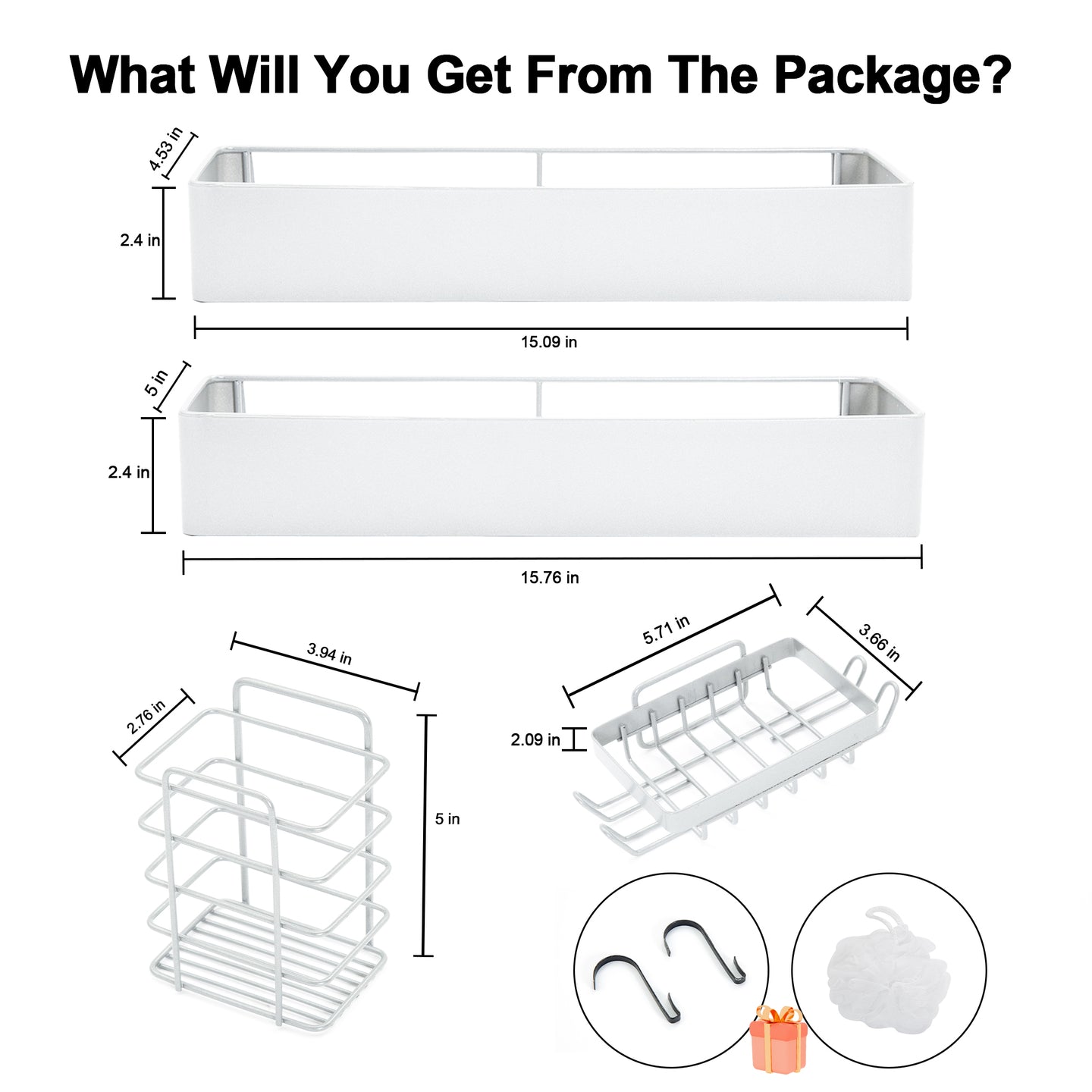 What Will You Get From The Package?

4.53 in
2.4 in
15.09 in

5 in
2.4 in
15.76 in

3.94 in
2.76 in
5 in

5.71 in
3.66 in
2.09 in