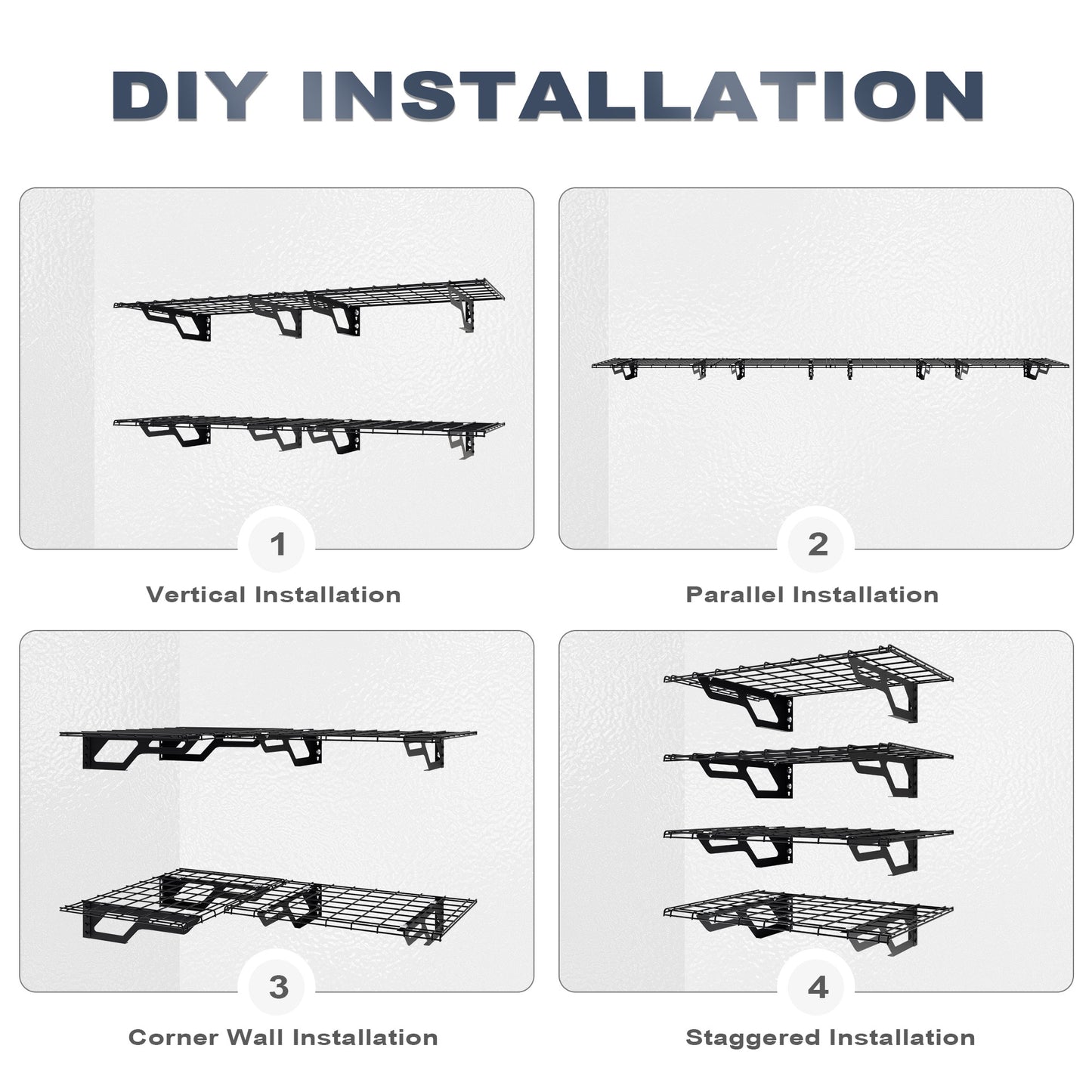 DIY INSTALLATION

1

Vertical Installation

2

Parallel Installation

3

Corner Wall Installation

4

Staggered Installation