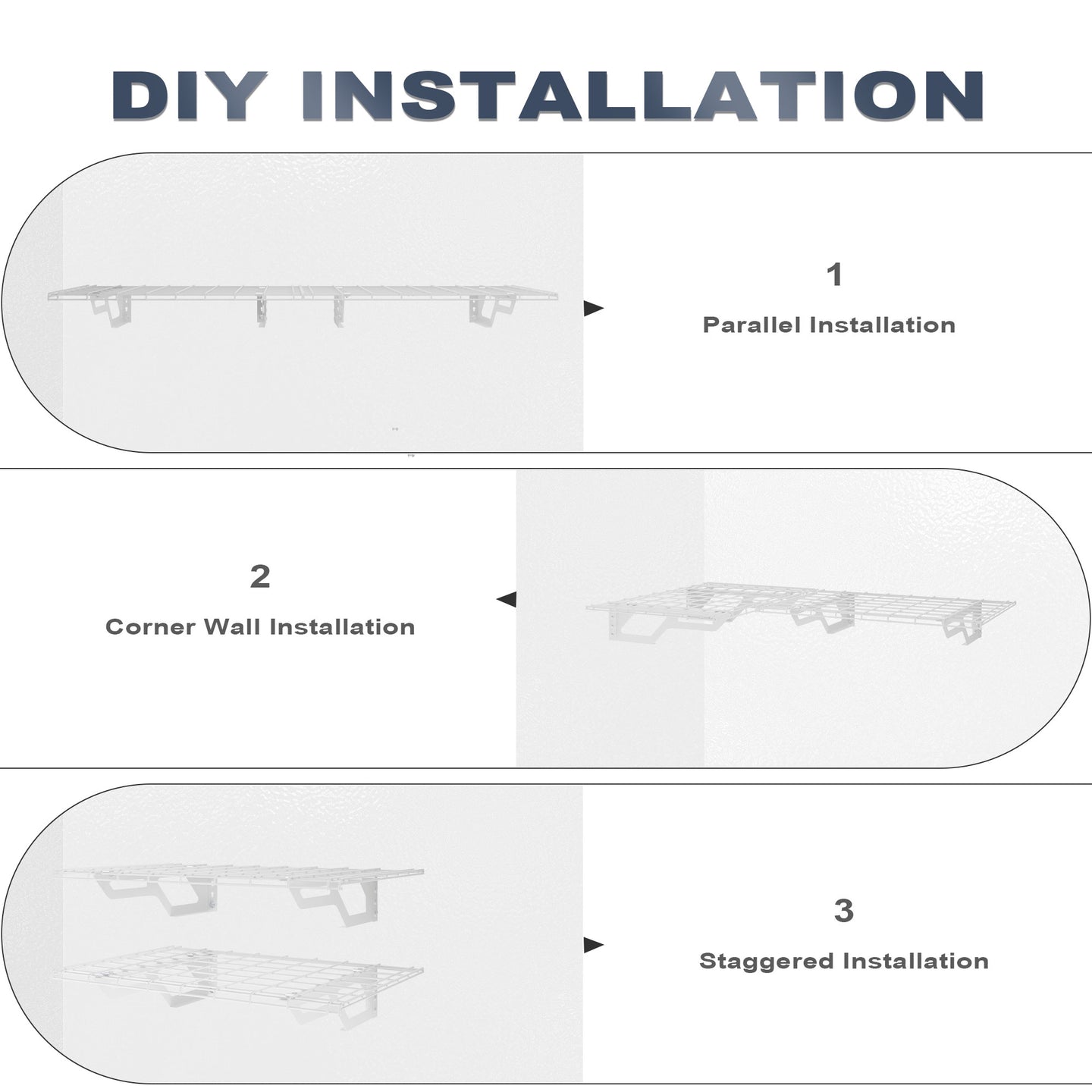 DIY INSTALLATION

1

Parallel Installation

2

Corner Wall Installation

3

Staggered Installation