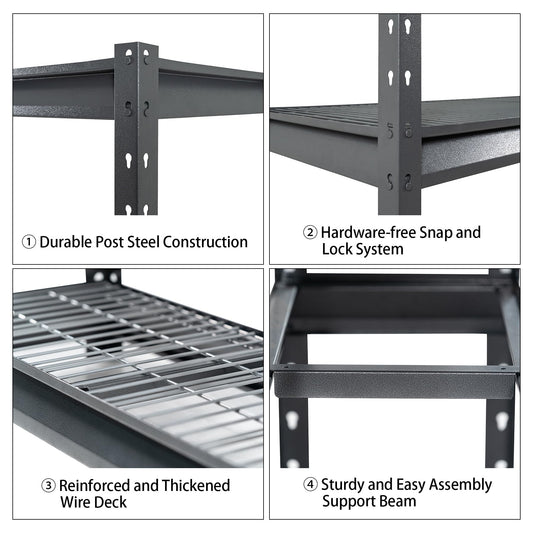 ① Durable Post Steel Construction

② Hardware-free Snap and Lock System

③ Reinforced and Thickened Wire Deck

④ Sturdy and Easy Assembly Support Beam