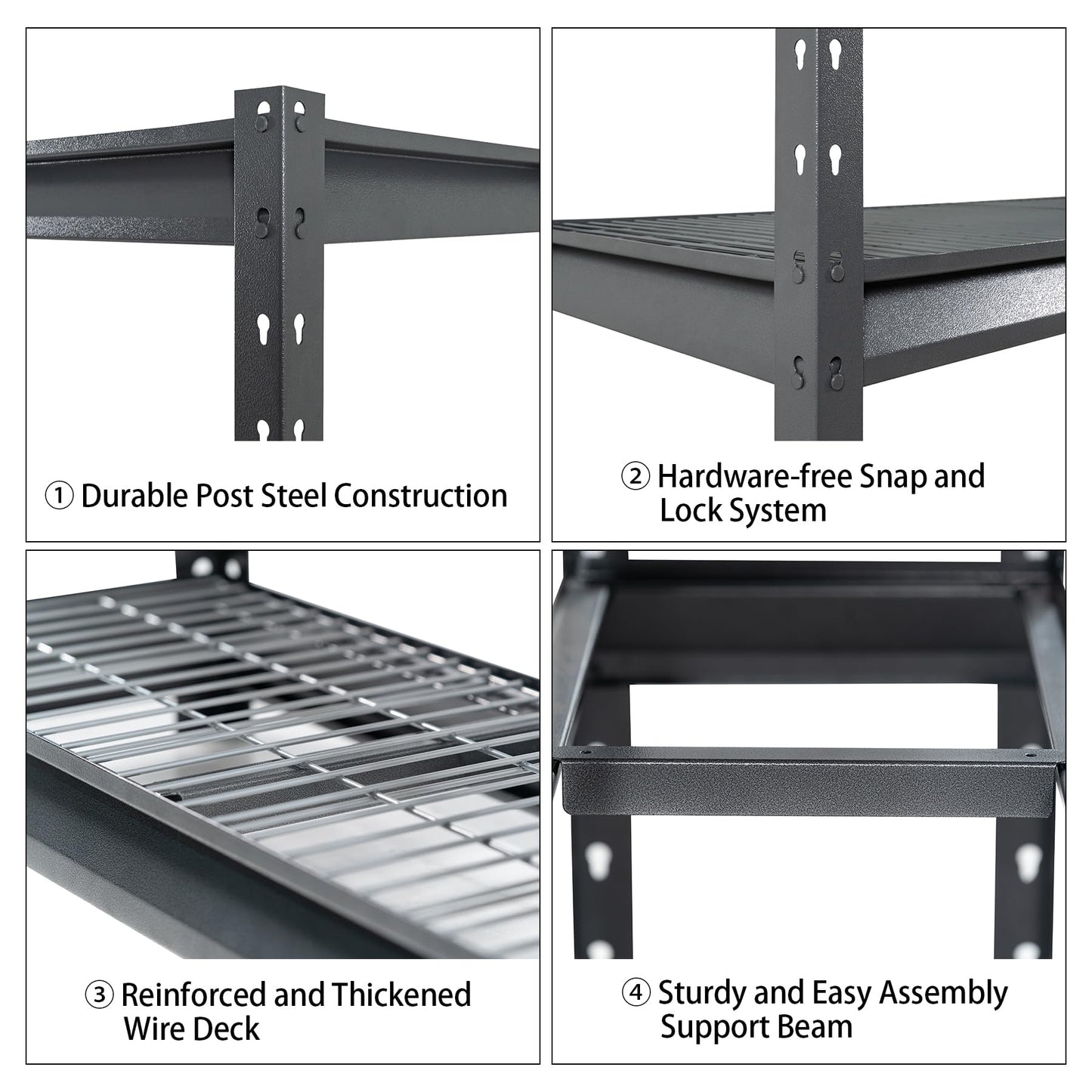 ① Durable Post Steel Construction

② Hardware-free Snap and Lock System

③ Reinforced and Thickened Wire Deck

④ Sturdy and Easy Assembly Support Beam