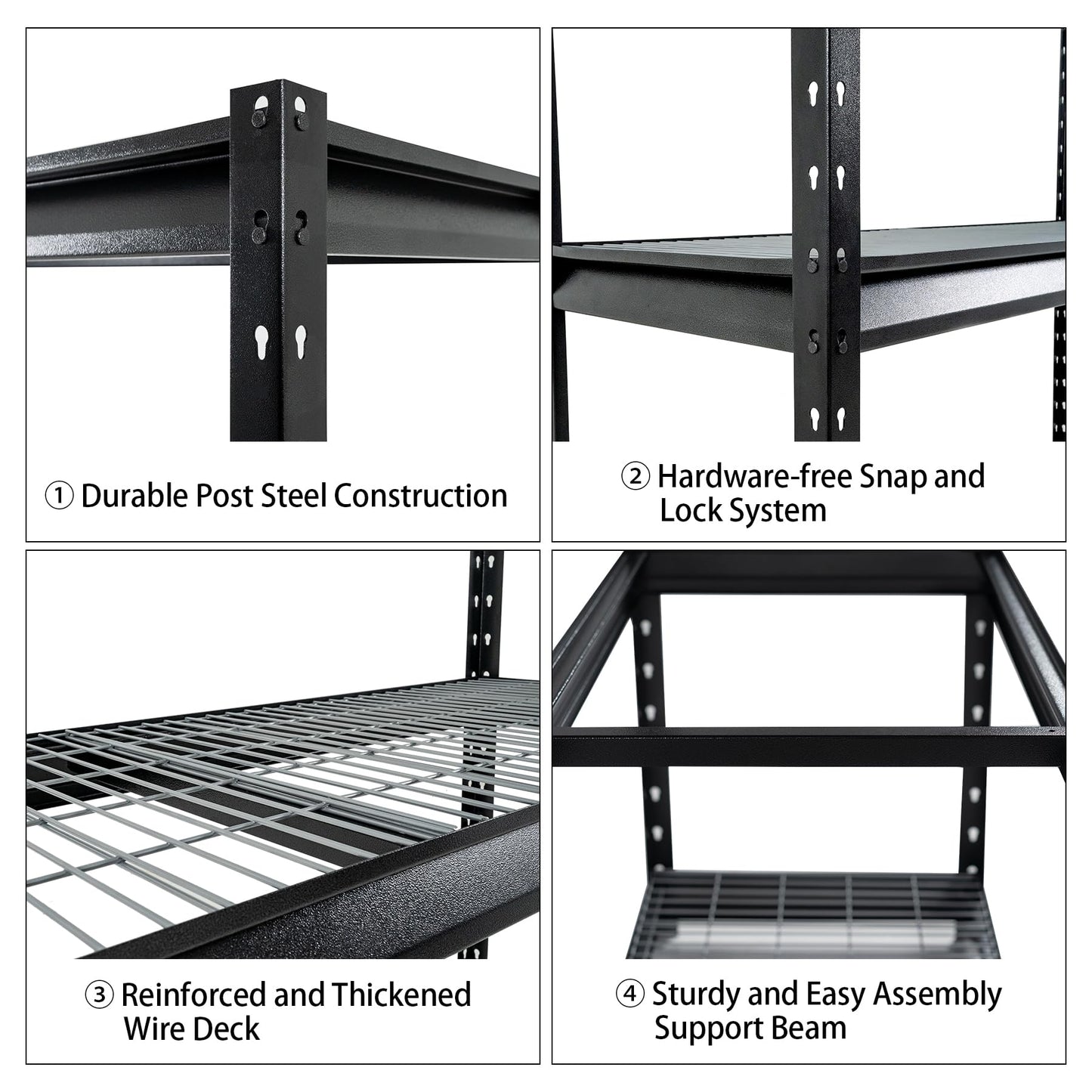 ① Durable Post Steel Construction

② Hardware-free Snap and Lock System

③ Reinforced and Thickened Wire Deck

④ Sturdy and Easy Assembly Support Beam