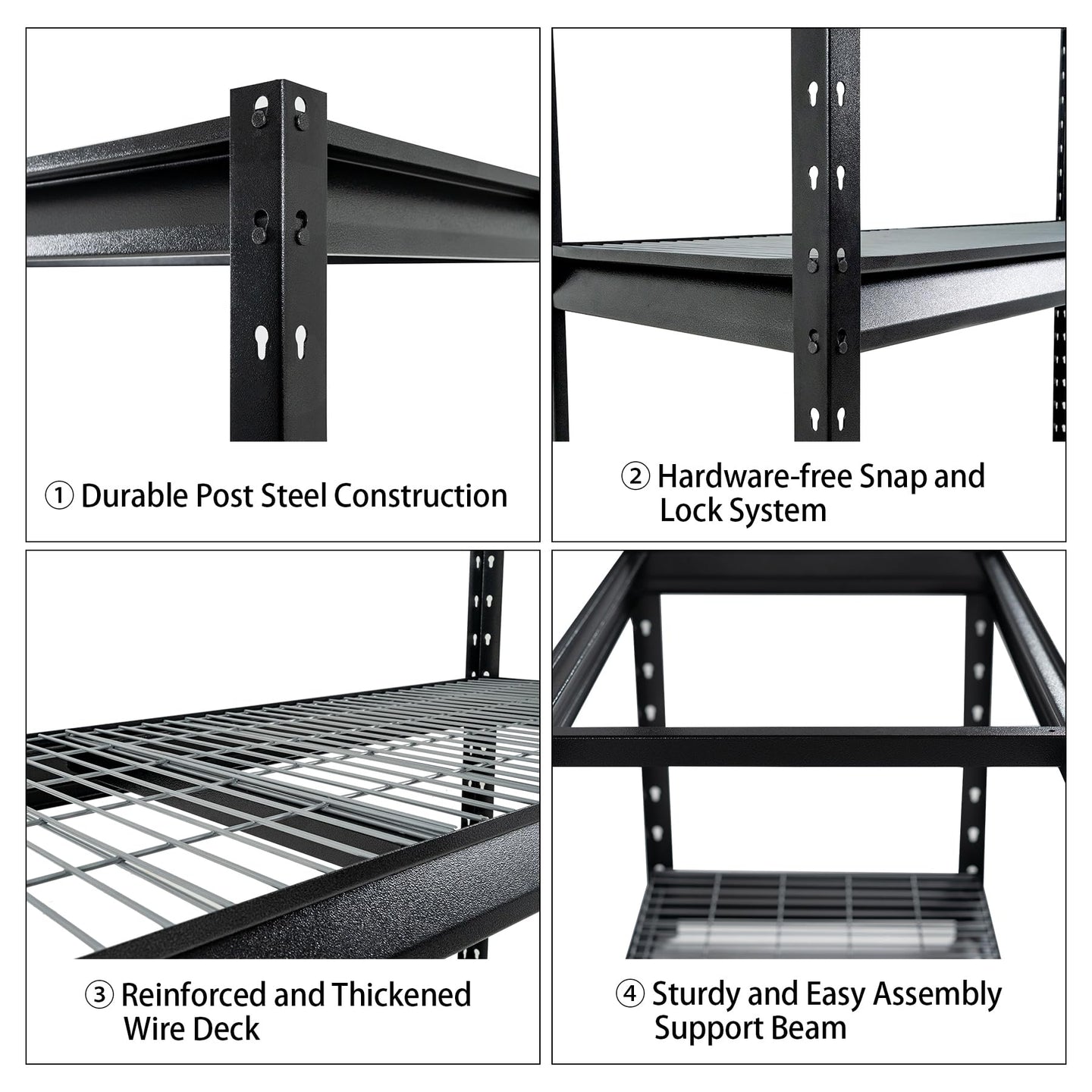 ① Durable Post Steel Construction

② Hardware-free Snap and Lock System

③ Reinforced and Thickened Wire Deck

④ Sturdy and Easy Assembly Support Beam